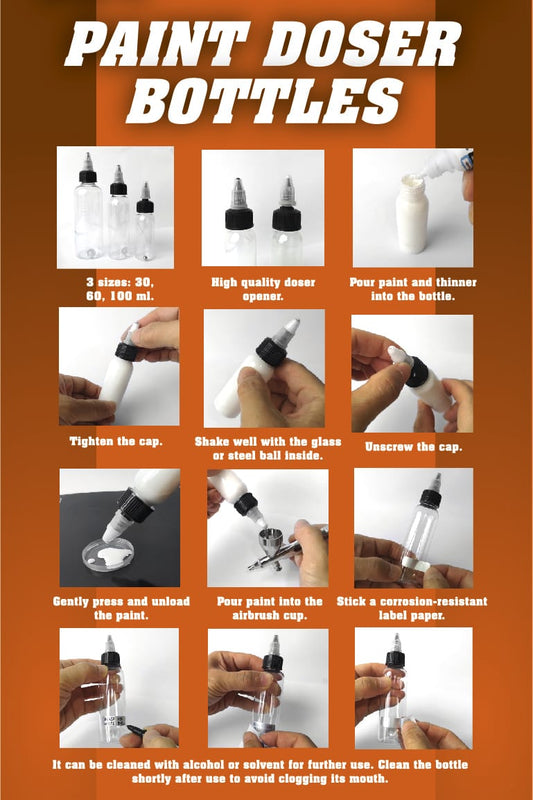 PAINT DOSER BOTTLES

3 sizes: 30, 60, 100 ml.

High quality doser opener.

Pour paint and thinner into the bottle.

Tighten the cap.

Shake well with the glass or steel ball inside.

Unscrew the cap.

Gently press and unload the paint.

Pour paint into the airbrush cup.

Stick a corrosion-resistant label paper.

It can be cleaned with alcohol or solvent for further use. Clean the bottle shortly after use to avoid clogging its mouth.