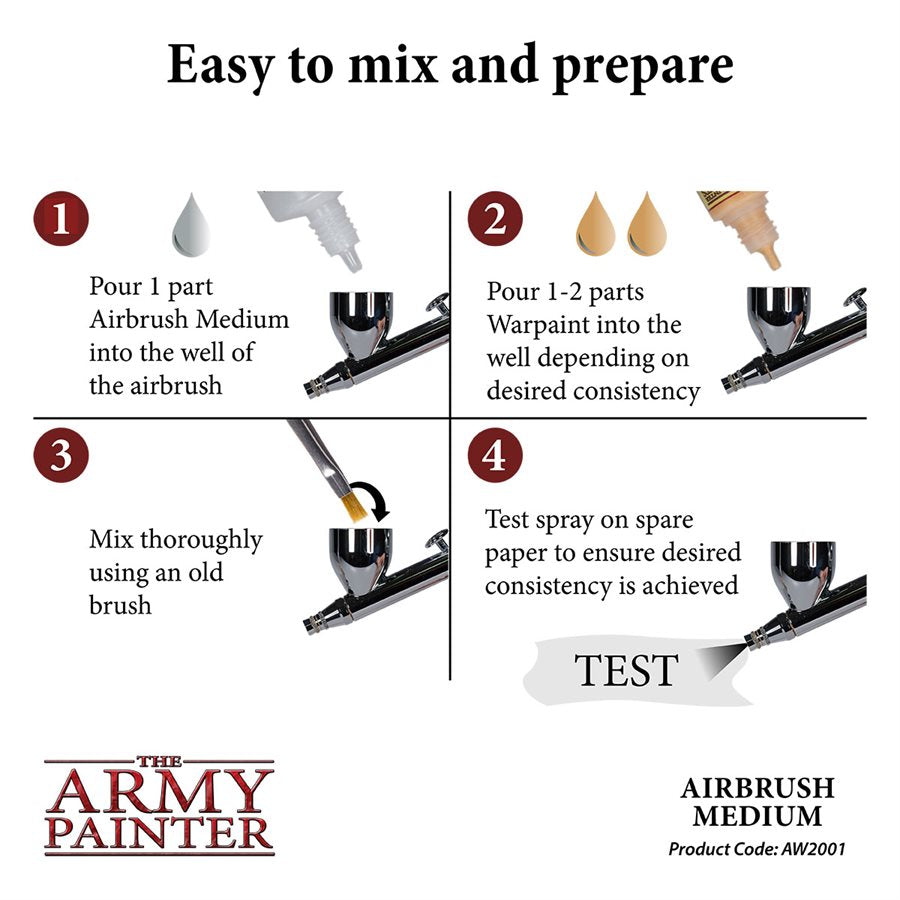 Easy to mix and prepare

1

Pour 1 part Airbrush Medium into the well of the airbrush

2

Pour 1-2 parts Warpaint into the well depending on desired consistency

3

Mix thoroughly using an old brush

4

Test spray on spare paper to ensure desired consistency is achieved

TEST

THE ARMY PAINTER

AIRBRUSH MEDIUM
Product Code: AW2001